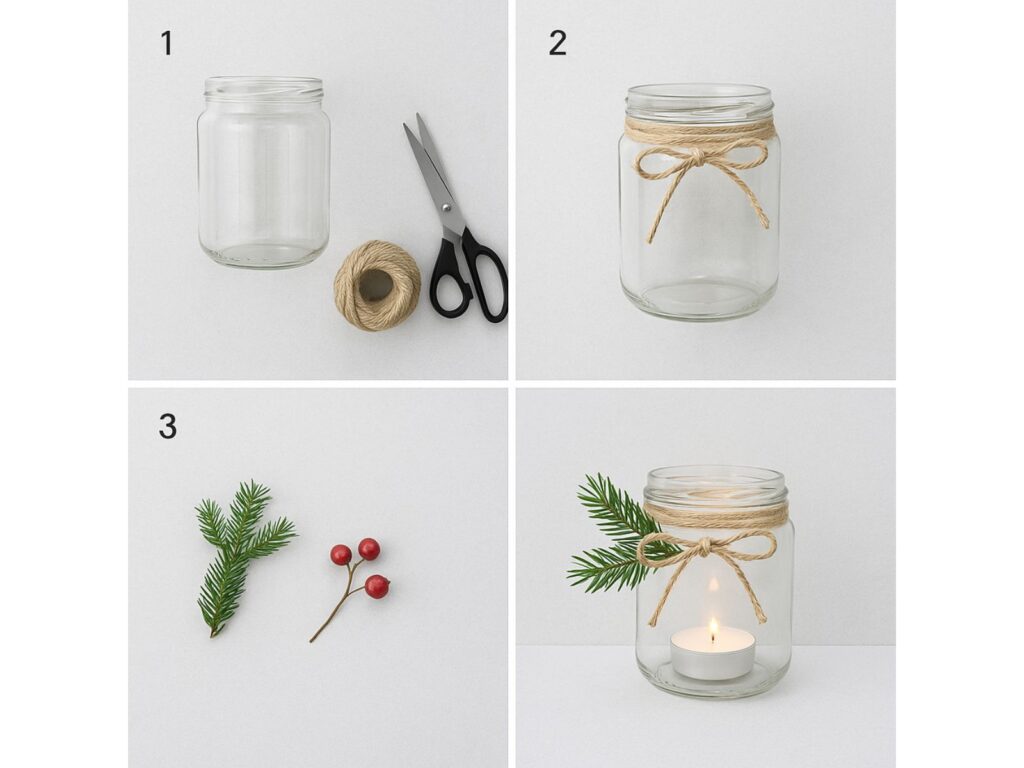 1

2

3